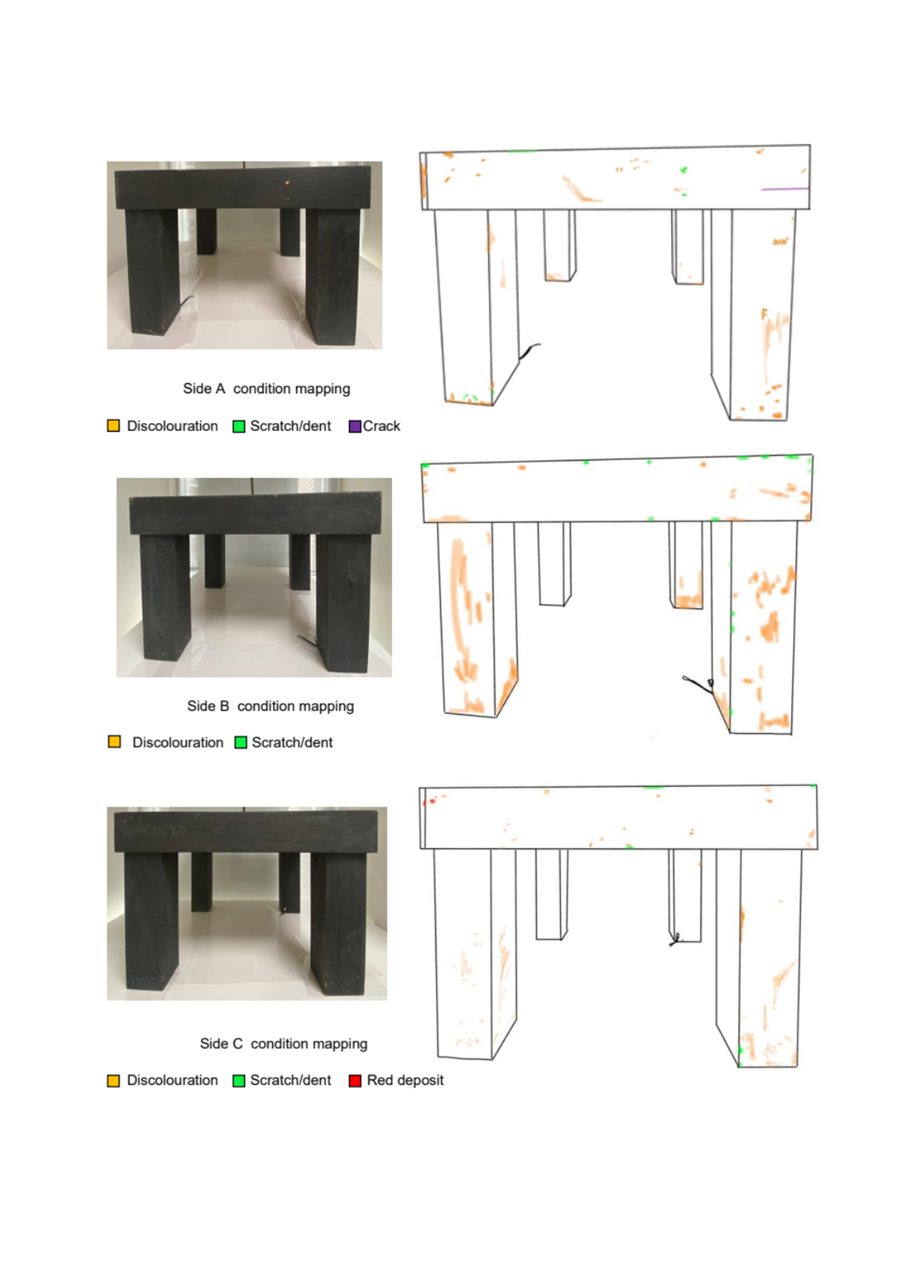 Side A condition mapping

Discolouration Scratch/dent Crack

Side B condition mapping

Discolouration Scratch/dent

Side C condition mapping

Discolouration Scratch/dent Red deposit